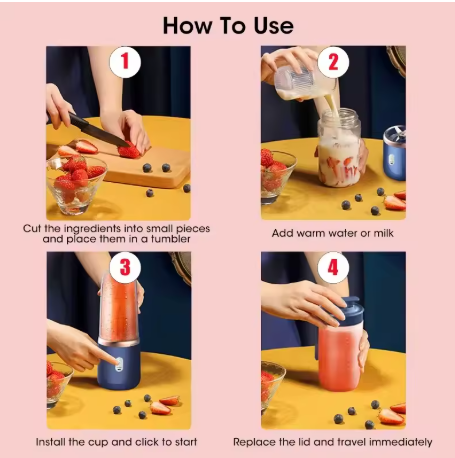 How To Use

1

Cut the ingredients into small pieces and place them in a tumbler

2

Add warm water or milk

3

Install the cup and click to start

4

Replace the lid and travel immediately